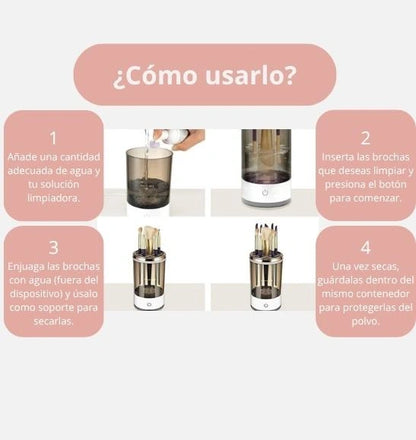 ¿Cómo usarlo?

1
Añade una cantidad adecuada de agua y tu solución limpiadora.

2
Inserta las brochas que deseas limpiar y presiona el botón para comenzar.

3
Enjuaga las brochas con agua (fuera del dispositivo) y úsalo como soporte para secarlas.

4
Una vez secas, guárdalas dentro del mismo contenedor para protegerlas del polvo.