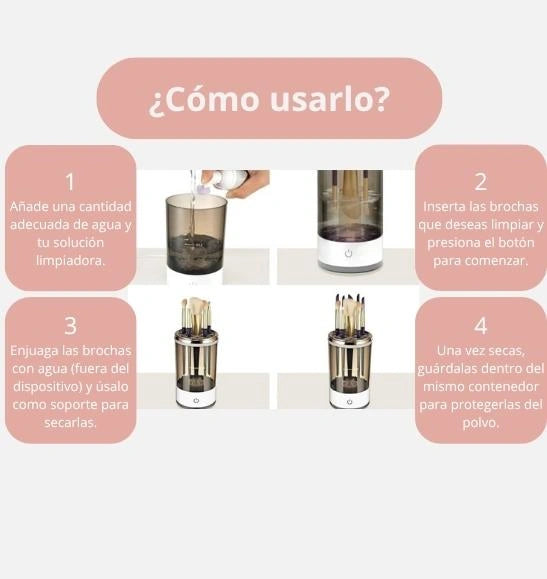 ¿Cómo usarlo?

1
Añade una cantidad adecuada de agua y tu solución limpiadora.

2
Inserta las brochas que deseas limpiar y presiona el botón para comenzar.

3
Enjuaga las brochas con agua (fuera del dispositivo) y úsalo como soporte para secarlas.

4
Una vez secas, guárdalas dentro del mismo contenedor para protegerlas del polvo.